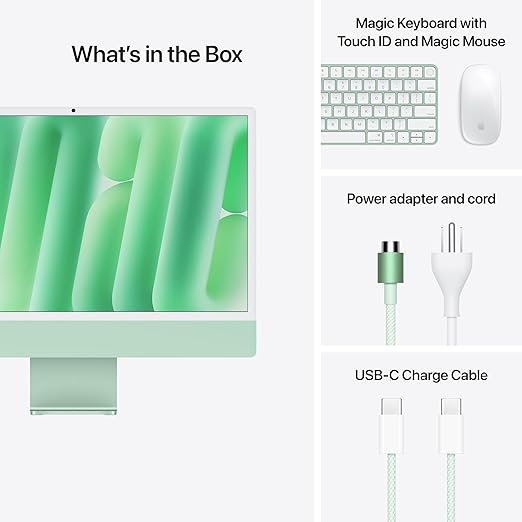 What's in the Box

Magic Keyboard with Touch ID and Magic Mouse

Power adapter and cord

USB-C Charge Cable